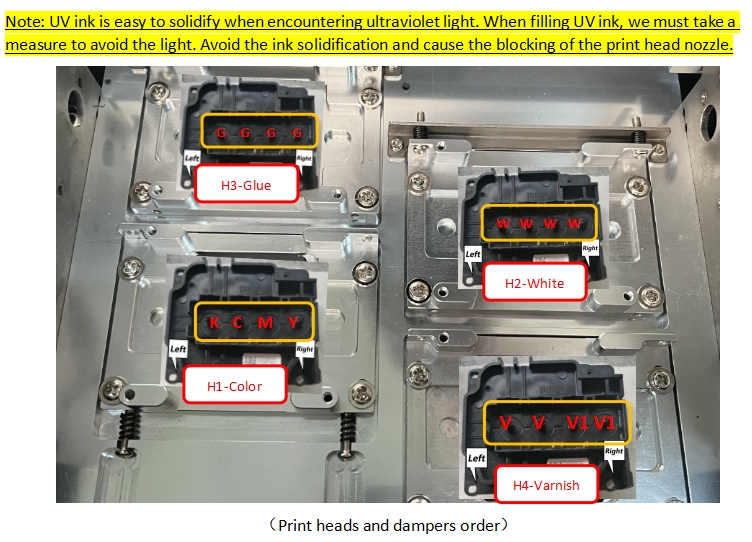 Note: UV ink is easy to solidify when encountering ultraviolet light. When filling UV ink, we must take a measure to avoid the light. Avoid the ink solidification and cause the blocking of the print head nozzle.

G G G G
Left
Right
H3-Glue

W W W W
Left
Right
H2-White

K C M Y
Left
Right
H1-Color

V V V1 V1
Left
Right
H4-Varnish

(Print heads and dampers order)