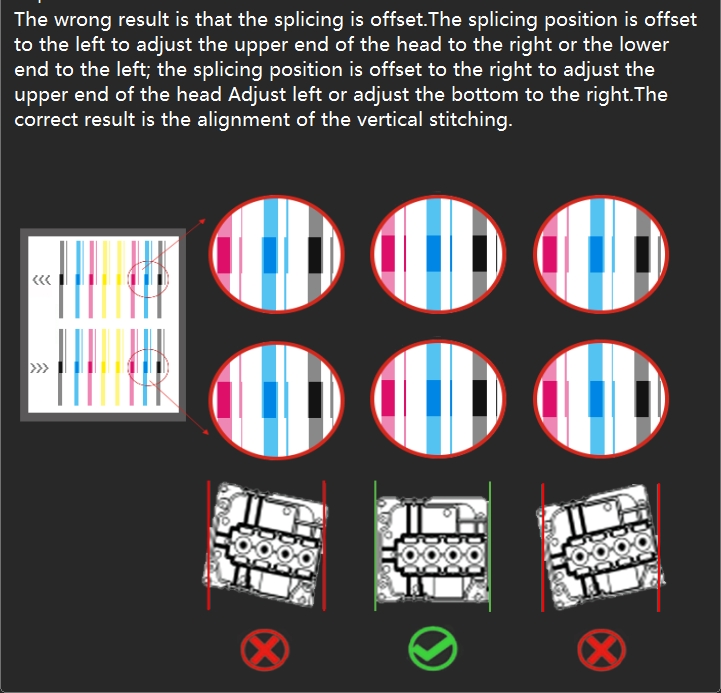 The wrong result is that the splicing is offset.The splicing position is offset to the left to adjust the upper end of the head to the right or the lower end to the left; the splicing position is offset to the right to adjust the upper end of the head Adjust left or adjust the bottom to the right.The correct result is the alignment of the vertical stitching.

<<<

>>>